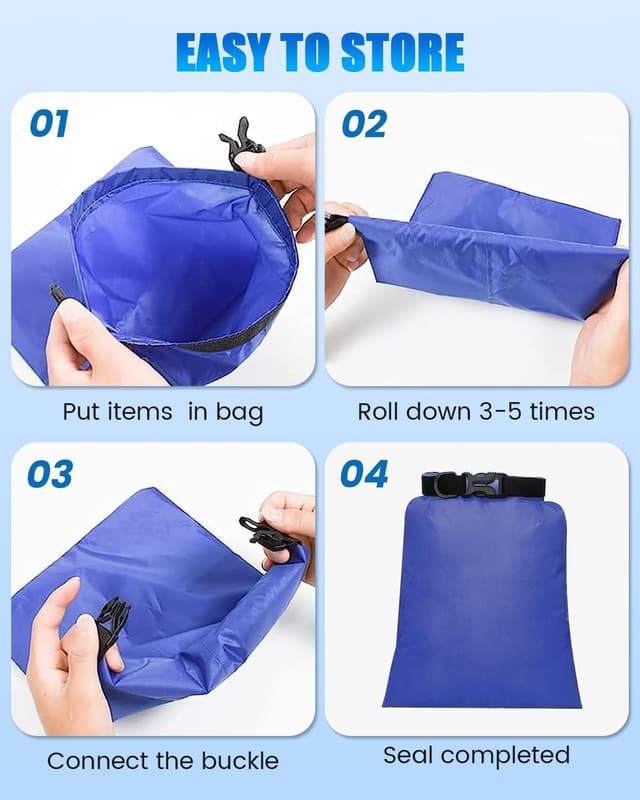 EASY TO STORE

01

Put items in bag

02

Roll down 3-5 times

03

Connect the buckle

04

Seal completed