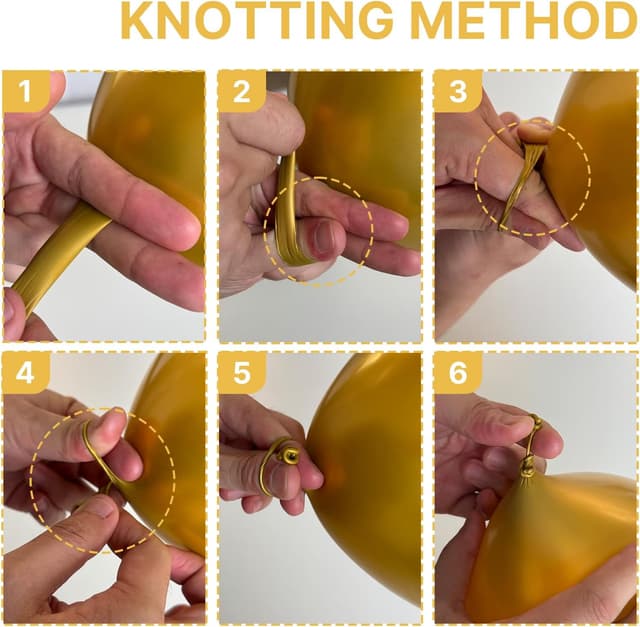 KNOTTING METHOD

1

2

3

4

5

6