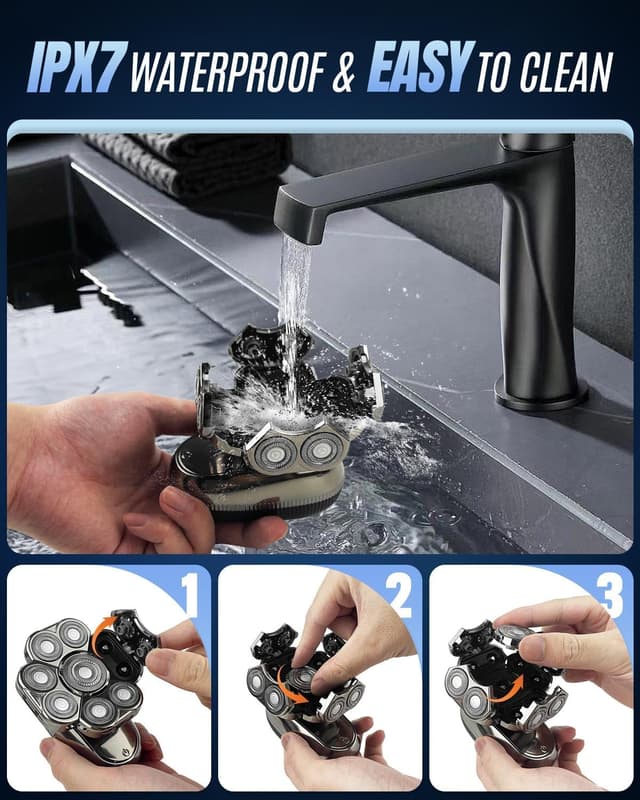 IPX7 WATERPROOF & EASY TO CLEAN

1

2

3