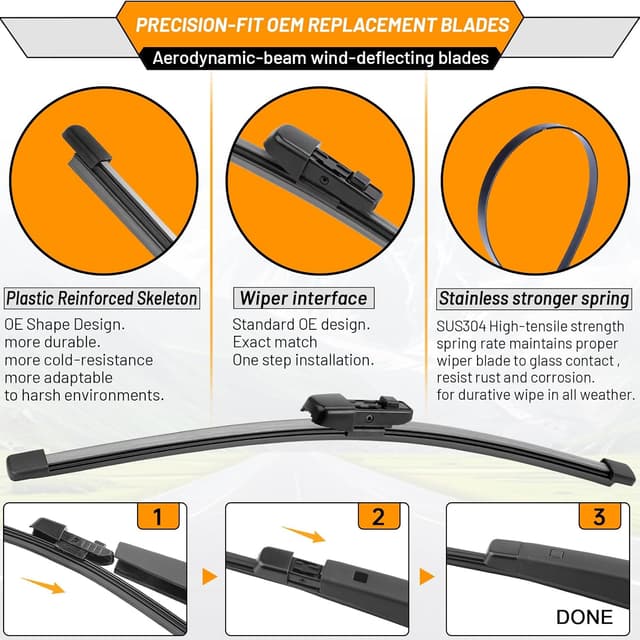 PRECISION-FIT OEM REPLACEMENT BLADES
Aerodynamic-beam wind-deflecting blades

Plastic Reinforced Skeleton
OE Shape Design.
more durable.
more cold-resistance
more adaptable
to harsh environments.

Wiper interface
Standard OE design.
Exact match
One step installation.

Stainless stronger spring
SUS304 High-tensile strength spring rate maintains proper wiper blade to glass contact , resist rust and corrosion.
for durative wipe in all weather.

1

2

3

DONE