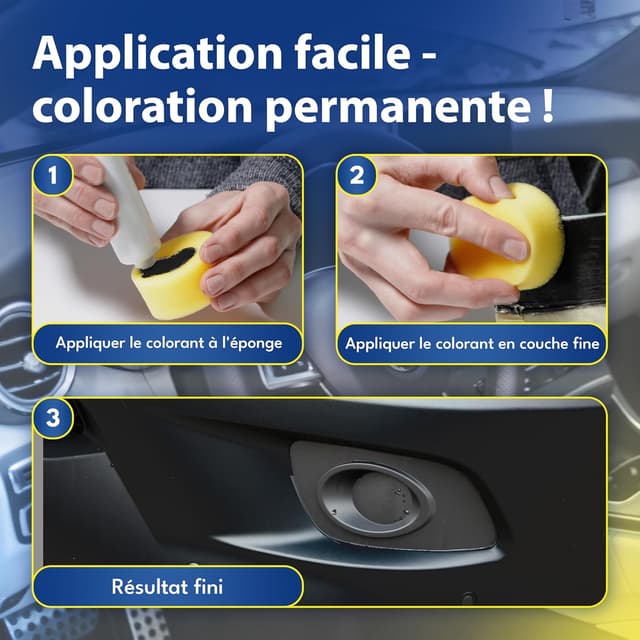 Application facile - coloration permanente !

1
Appliquer le colorant à l'éponge

2
Appliquer le colorant en couche fine

3
Résultat fini