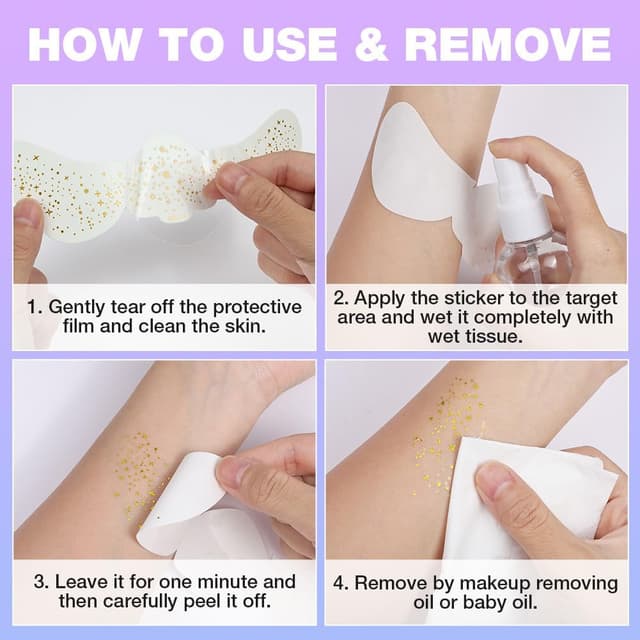 HOW TO USE & REMOVE

1. Gently tear off the protective film and clean the skin.

2. Apply the sticker to the target area and wet it completely with wet tissue.

3. Leave it for one minute and then carefully peel it off.

4. Remove by makeup removing oil or baby oil.