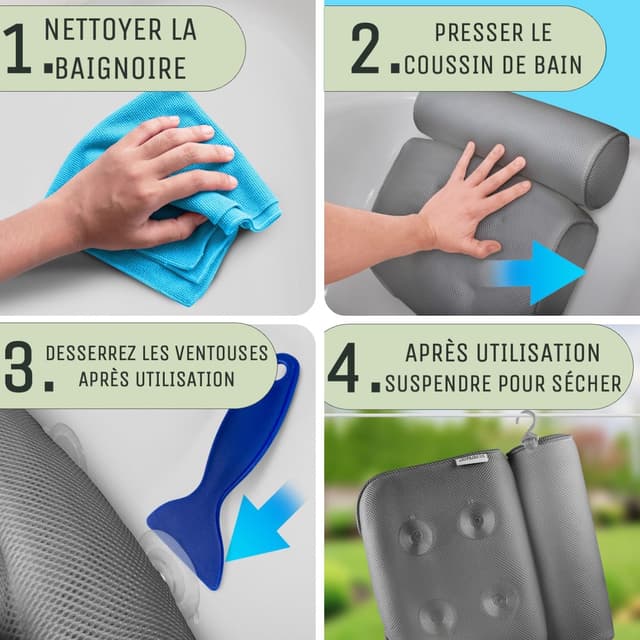 1. NETTOYER LA BAIGNOIRE

2. PRESSER LE COUSSIN DE BAIN

3. DESSERREZ LES VENTOUSES APRÈS UTILISATION

4. APRÈS UTILISATION SUSPENDRE POUR SÉCHER