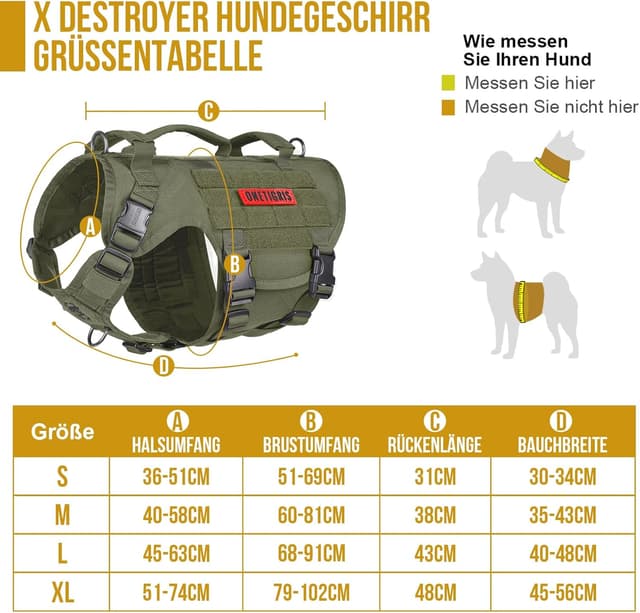 X DESTROYER HUNDEGESCHIRR GRÜSSENTABELLE

Wie messen Sie Ihren Hund

Messen Sie hier

Messen Sie nicht hier

C

ONETIGRIS

A

B

D

| Größe | A HALSUMFANG | B BRUSTUMFANG | C RÜCKENLÄNGE | D BAUCHBREITE |
|---|---|---|---|---|
| S | 36-51CM | 51-69CM | 31CM | 30-34CM |
| M | 40-58CM | 60-81CM | 38CM | 35-43CM |
| L | 45-63CM | 68-91CM | 43CM | 40-48CM |
| XL | 51-74CM | 79-102CM | 48CM | 45-56CM |