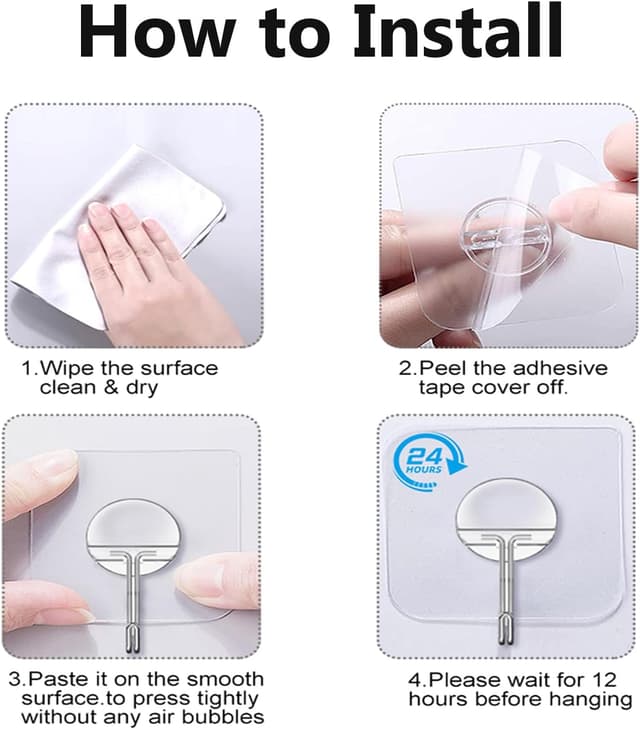 How to Install

1.Wipe the surface clean & dry

2.Peel the adhesive tape cover off.

3.Paste it on the smooth surface.to press tightly without any air bubbles

24 HOURS

4.Please wait for 12 hours before hanging