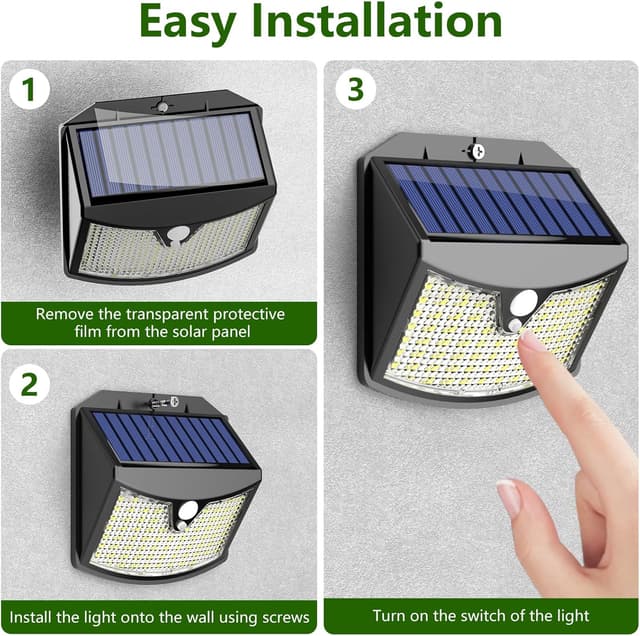 Easy Installation

1

Remove the transparent protective film from the solar panel

2

Install the light onto the wall using screws

3

Turn on the switch of the light