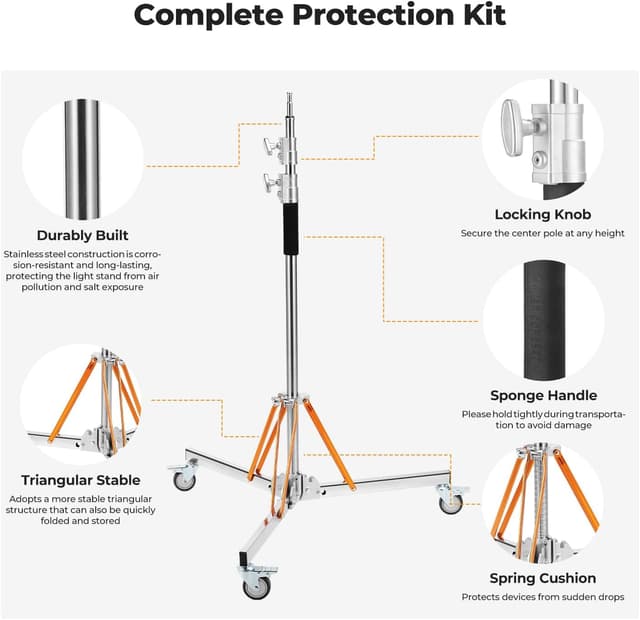 Complete Protection Kit

Durably Built
Stainless steel construction is corrosion-resistant and long-lasting, protecting the light stand from air pollution and salt exposure

Triangular Stable
Adopts a more stable triangular structure that can also be quickly folded and stored

Locking Knob
Secure the center pole at any height

Sponge Handle
Please hold tightly during transportation to avoid damage

Spring Cushion
Protects devices from sudden drops