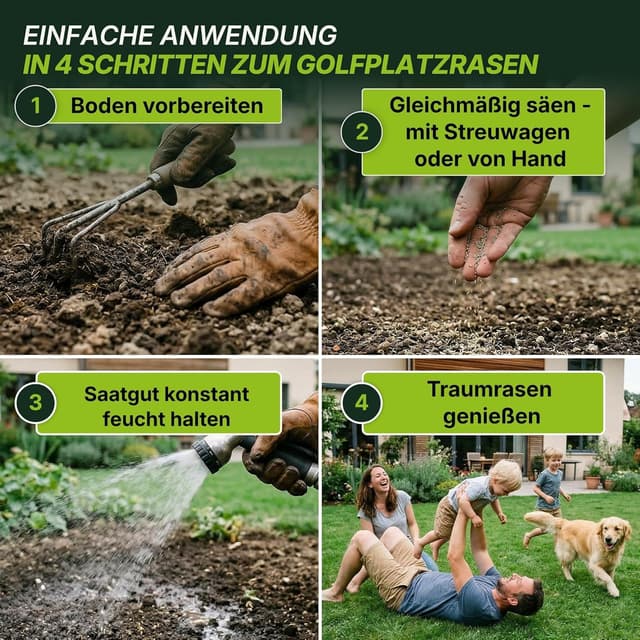 EINFACHE ANWENDUNG
IN 4 SCHRITTEN ZUM GOLFPLATZRASEN

1 Boden vorbereiten

2 Gleichmäßig säen - mit Streuwagen oder von Hand

3 Saatgut konstant feucht halten

4 Traumrasen genießen