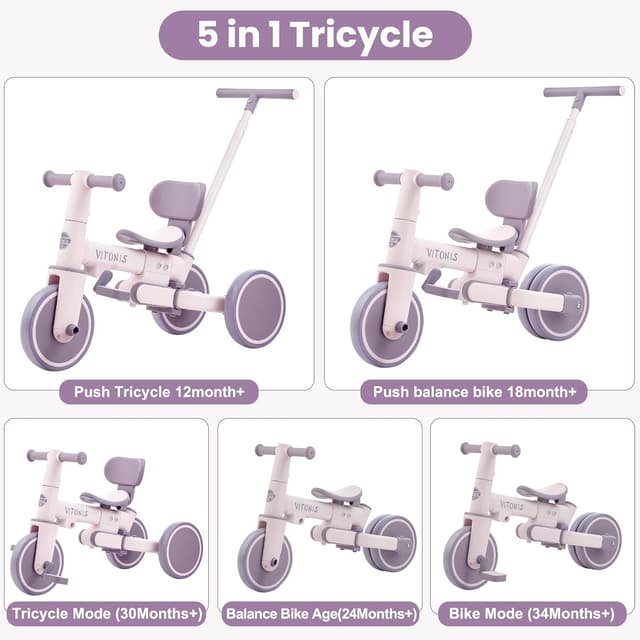 5 in 1 Tricycle

VITONIS

Push Tricycle 12month+

VITONIS

Push balance bike 18month+

VITONIS

Tricycle Mode (30Months+)

VITONIS

Balance Bike Age(24Months+)

VITONIS

Bike Mode (34Months+)