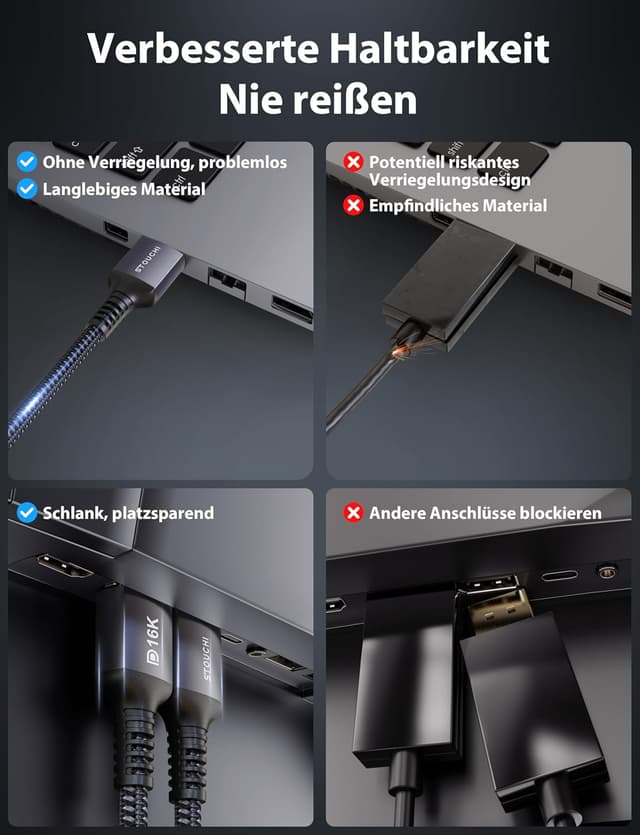 Verbesserte Haltbarkeit
Nie reißen

Ohne Verriegelung, problemlos
Langlebiges Material

STOUCHI

Potentiell riskantes Verriegelungsdesign
Empfindliches Material

Schlank, platzsparend

16K
STOUCHI

Andere Anschlüsse blockieren