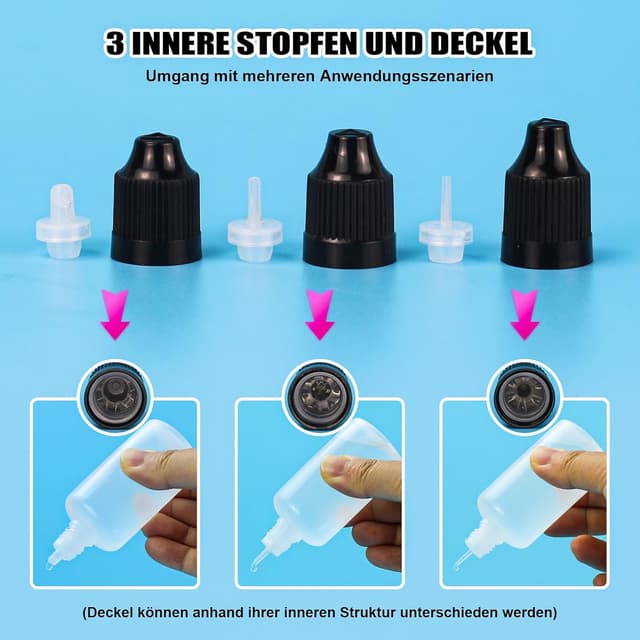 3 INNERE STOPFEN UND DECKEL

Umgang mit mehreren Anwendungsszenarien

(Deckel können anhand ihrer inneren Struktur unterschieden werden)