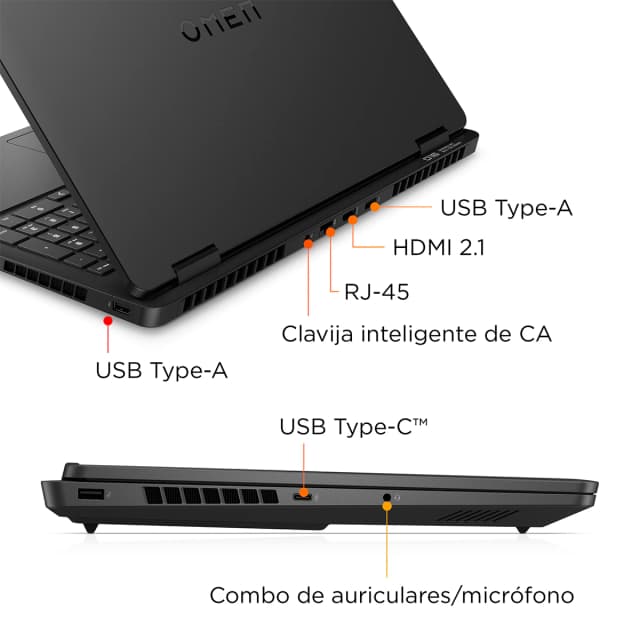 OMEN

USB Type-A

HDMI 2.1

RJ-45

Clavija inteligente de CA

USB Type-A

USB Type-C™

Combo de auriculares/micrófono