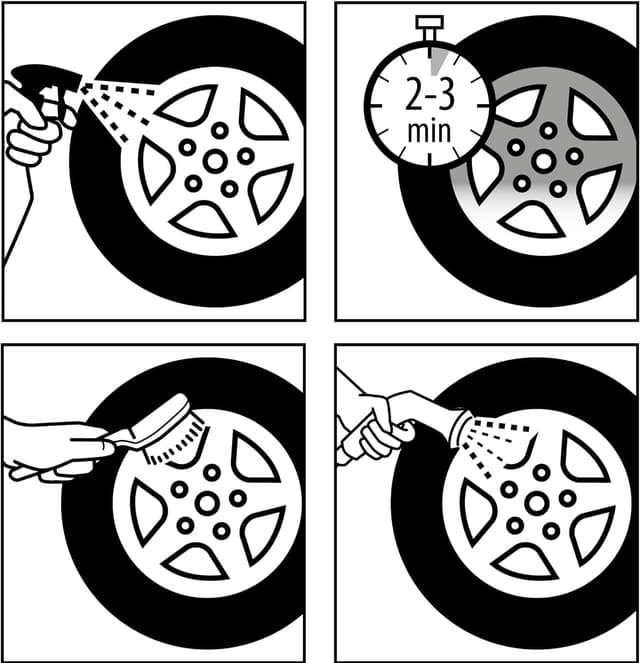 2-3 min