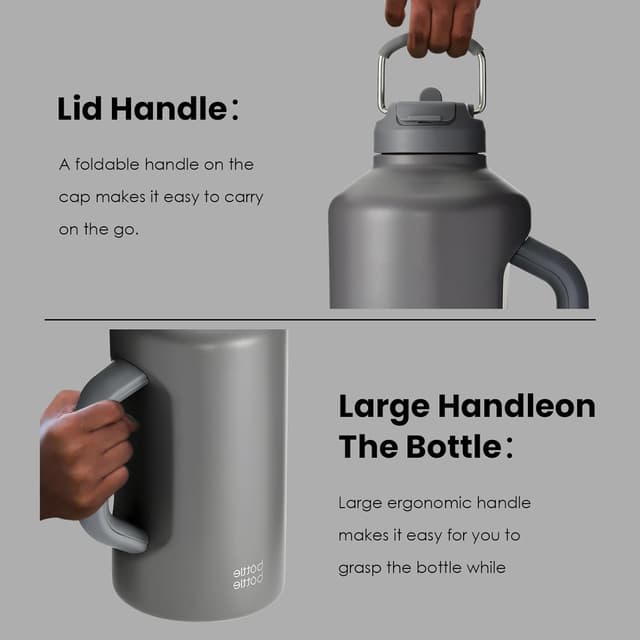 Lid Handle:

A foldable handle on the cap makes it easy to carry on the go.

Large Handleon The Bottle:

Large ergonomic handle makes it easy for you to grasp the bottle while

bottle bottle