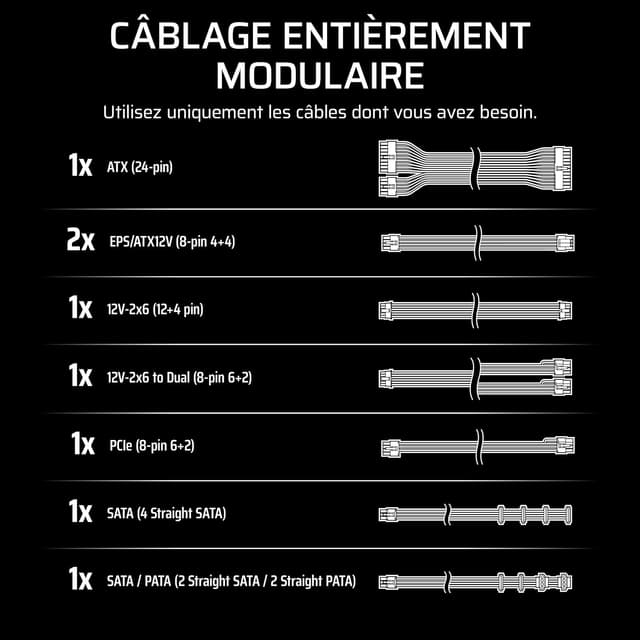 CÂBLAGE ENTIÈREMENT MODULAIRE

Utilisez uniquement les câbles dont vous avez besoin.

1x ATX (24-pin)

2x EPS/ATX12V (8-pin 4+4)

1x 12V-2x6 (12+4 pin)

1x 12V-2x6 to Dual (8-pin 6+2)

1x PCIe (8-pin 6+2)

1x SATA (4 Straight SATA)

1x SATA / PATA (2 Straight SATA / 2 Straight PATA)