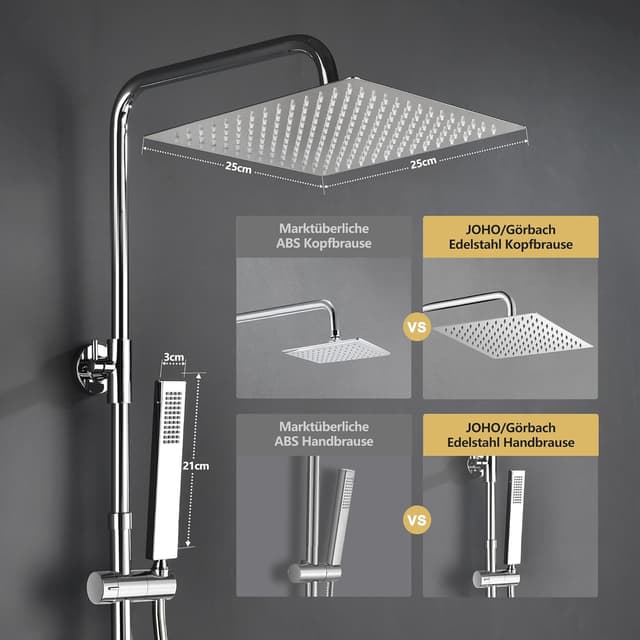 25cm
25cm

Marktüberliche ABS Kopfbrause

JOHO/Görbach Edelstahl Kopfbrause

VS

3cm

21cm

Marktüberliche ABS Handbrause

JOHO/Görbach Edelstahl Handbrause

VS