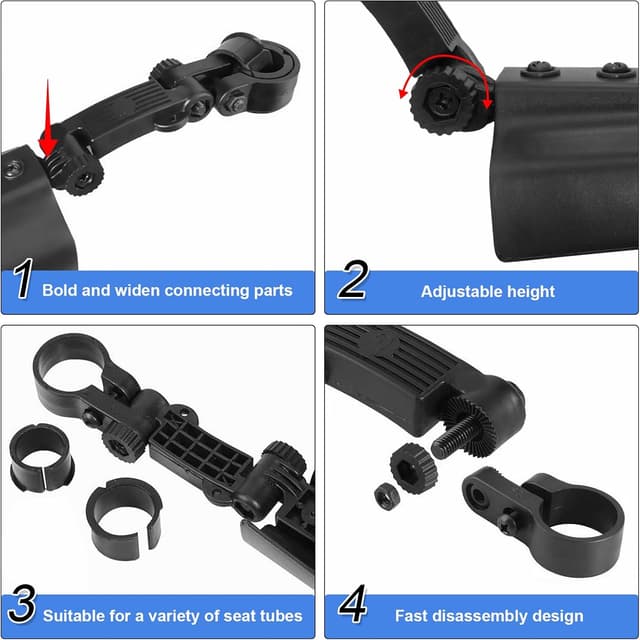 1 Bold and widen connecting parts

2 Adjustable height

3 Suitable for a variety of seat tubes

4 Fast disassembly design