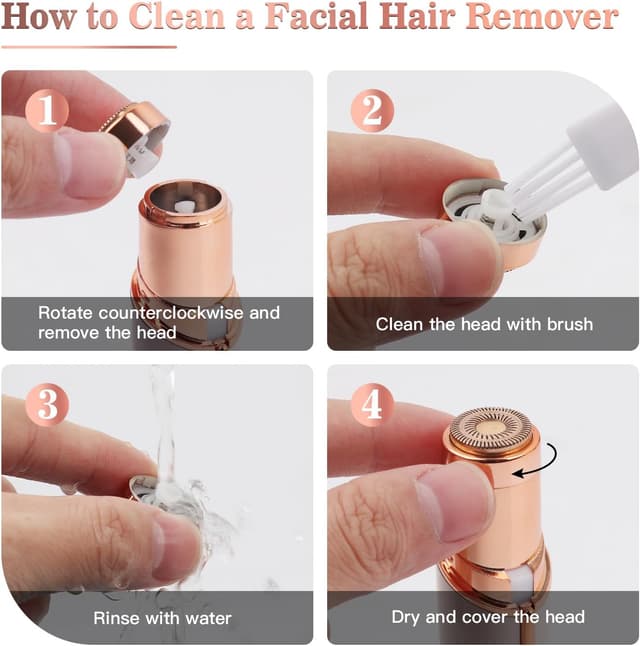 How to Clean a Facial Hair Remover

1

Rotate counterclockwise and remove the head

2

Clean the head with brush

3

Rinse with water

4

Dry and cover the head