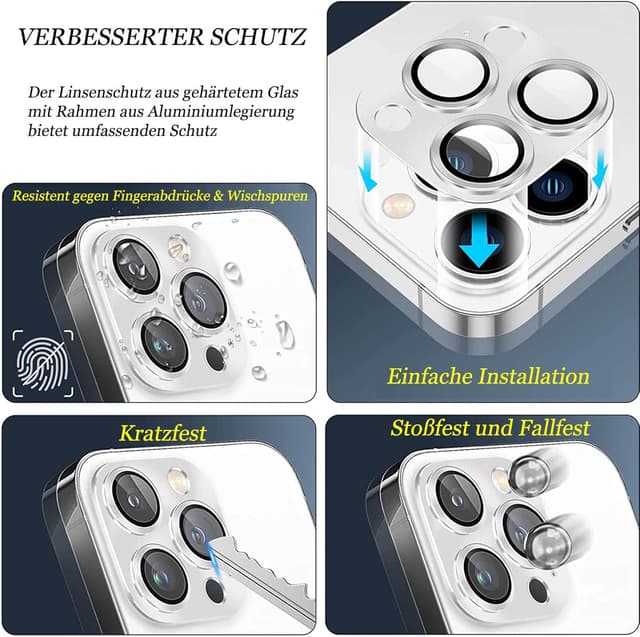 VERBESSERTER SCHUTZ

Der Linsenschutz aus gehärtetem Glas mit Rahmen aus Aluminiumlegierung bietet umfassenden Schutz

Resistent gegen Fingerabdrücke & Wischspuren

Einfache Installation

Kratzfest

Stoßfest und Fallfest