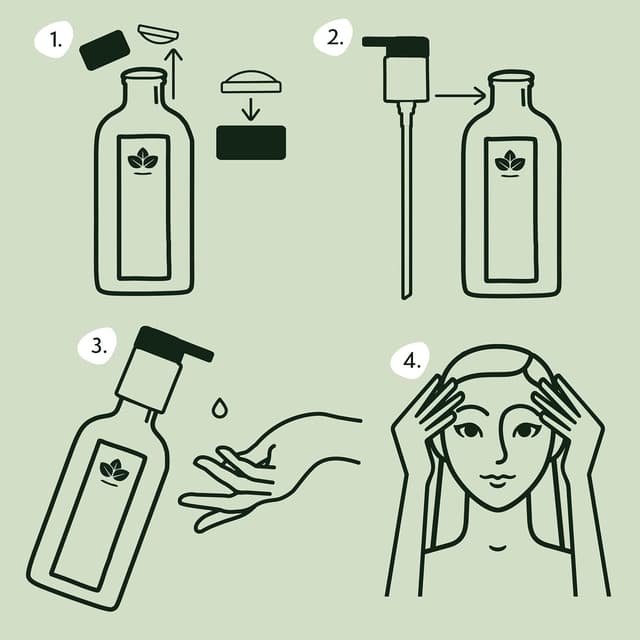 1.

2.

3.

4.