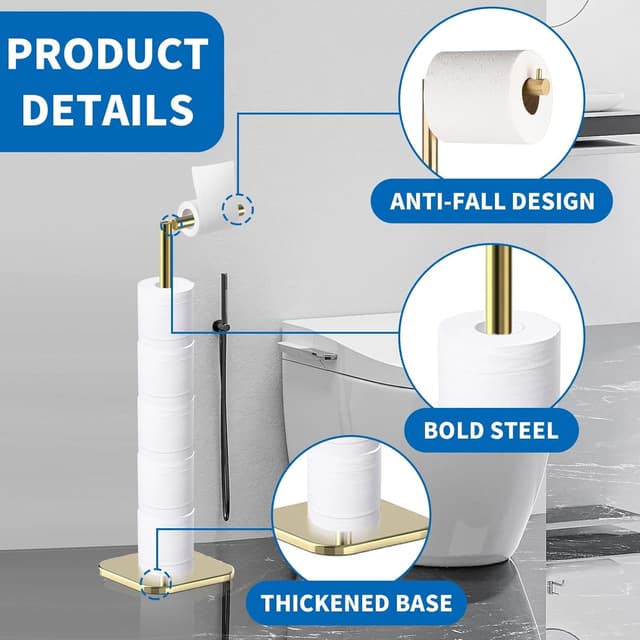 PRODUCT DETAILS

ANTI-FALL DESIGN

BOLD STEEL

THICKENED BASE