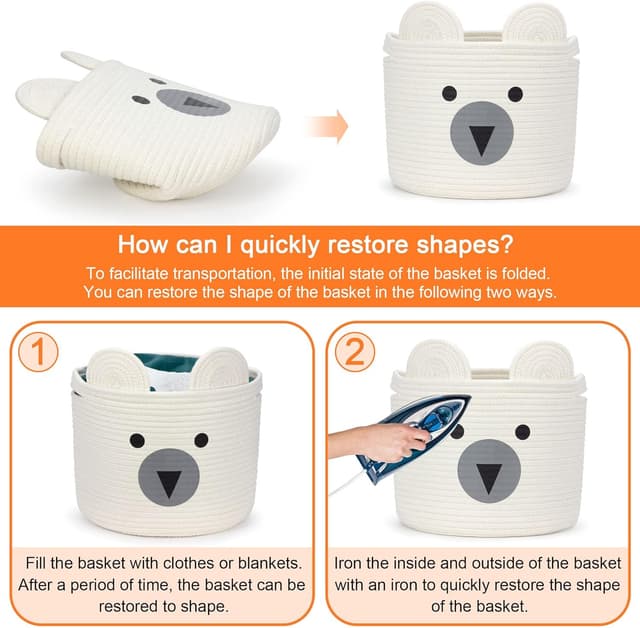 How can I quickly restore shapes?

To facilitate transportation, the initial state of the basket is folded. You can restore the shape of the basket in the following two ways.

1

Fill the basket with clothes or blankets. After a period of time, the basket can be restored to shape.

2

Iron the inside and outside of the basket with an iron to quickly restore the shape of the basket.