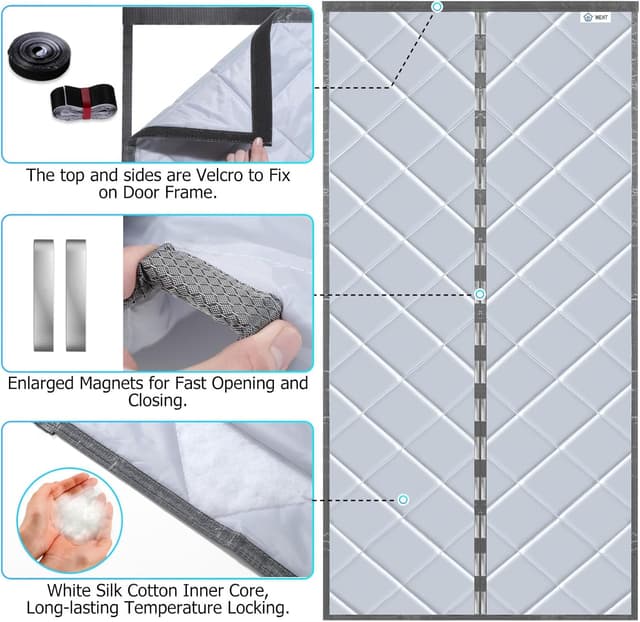 The top and sides are Velcro to Fix on Door Frame.

Enlarged Magnets for Fast Opening and Closing.

White Silk Cotton Inner Core, Long-lasting Temperature Locking.

MEXT