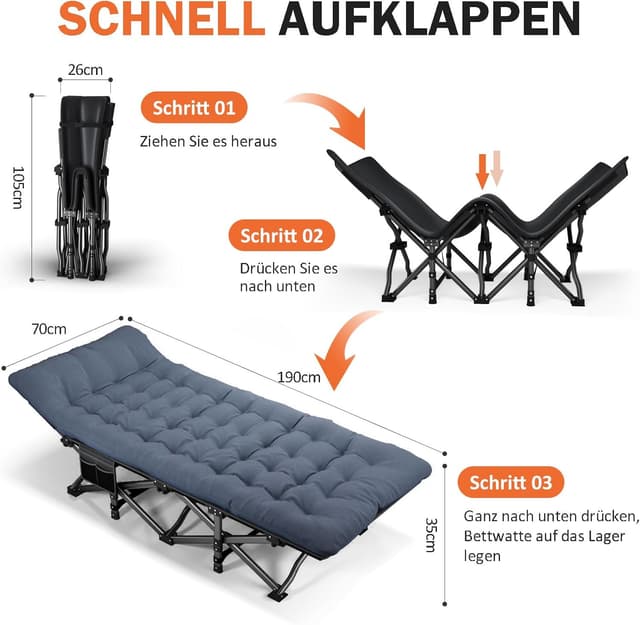 SCHNELL AUFKLAPPEN

26cm

105cm

Schritt 01

Ziehen Sie es heraus

Schritt 02

Drücken Sie es nach unten

70cm

190cm

Schritt 03

Ganz nach unten drücken, Bettwatte auf das Lager legen

35cm