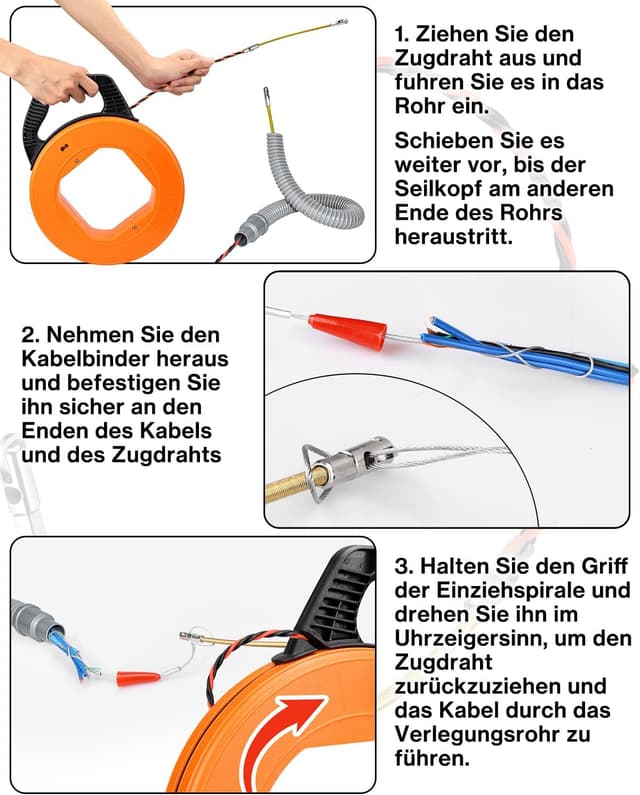 1. Ziehen Sie den Zugdraht aus und fuhren Sie es in das Rohr ein.

Schieben Sie es weiter vor, bis der Seilkopf am anderen Ende des Rohrs heraustritt.

2. Nehmen Sie den Kabelbinder heraus und befestigen Sie ihn sicher an den Enden des Kabels und des Zugdrahts

3. Halten Sie den Griff der Einziehspirale und drehen Sie ihn im Uhrzeigersinn, um den Zugdraht zurückzuziehen und das Kabel durch das Verlegungsrohr zu führen.