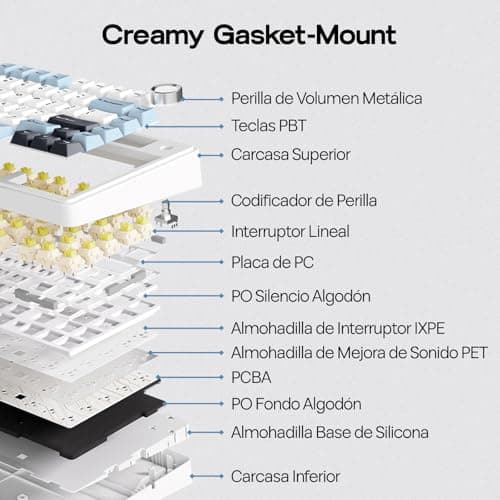 Creamy Gasket-Mount

Perilla de Volumen Metálica

Teclas PBT

Carcasa Superior

Codificador de Perilla

Interruptor Lineal

Placa de PC

PO Silencio Algodón

Almohadilla de Interruptor IXPE

Almohadilla de Mejora de Sonido PET

PCBA

PO Fondo Algodón

Almohadilla Base de Silicona

Carcasa Inferior