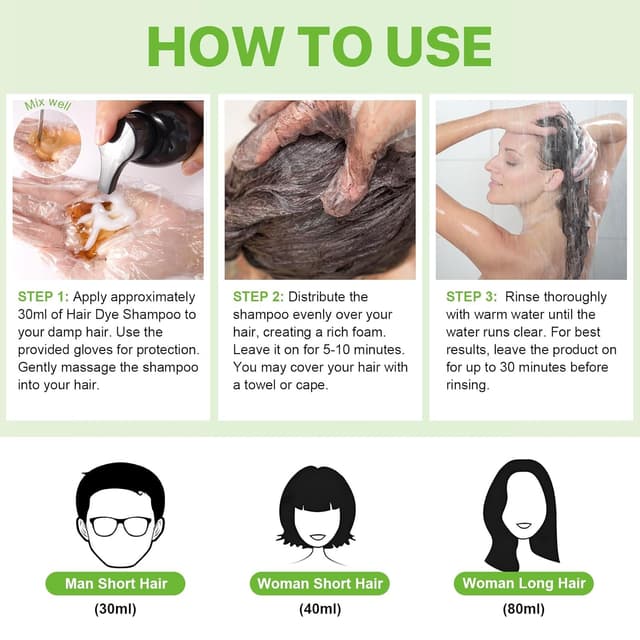 HOW TO USE

Mix well

STEP 1: Apply approximately 30ml of Hair Dye Shampoo to your damp hair. Use the provided gloves for protection. Gently massage the shampoo into your hair.

STEP 2: Distribute the shampoo evenly over your hair, creating a rich foam. Leave it on for 5-10 minutes. You may cover your hair with a towel or cape.

STEP 3: Rinse thoroughly with warm water until the water runs clear. For best results, leave the product on for up to 30 minutes before rinsing.

Man Short Hair
(30ml)

Woman Short Hair
(40ml)

Woman Long Hair
(80ml)