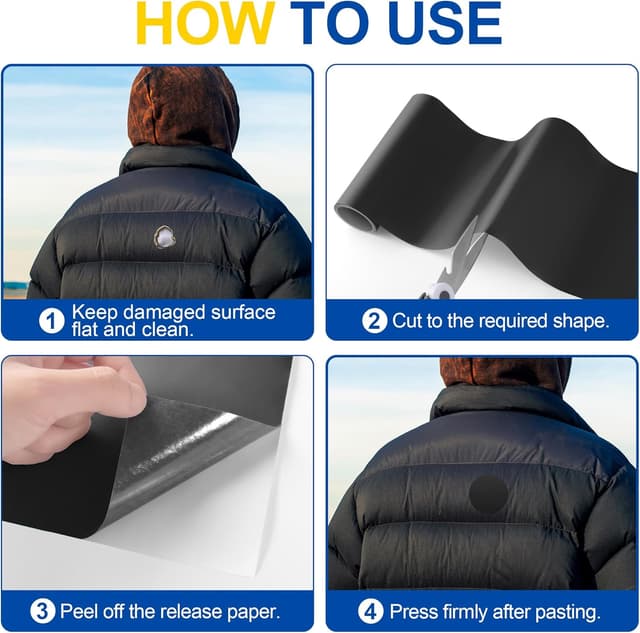 HOW TO USE

1 Keep damaged surface flat and clean.

2 Cut to the required shape.

3 Peel off the release paper.

4 Press firmly after pasting.