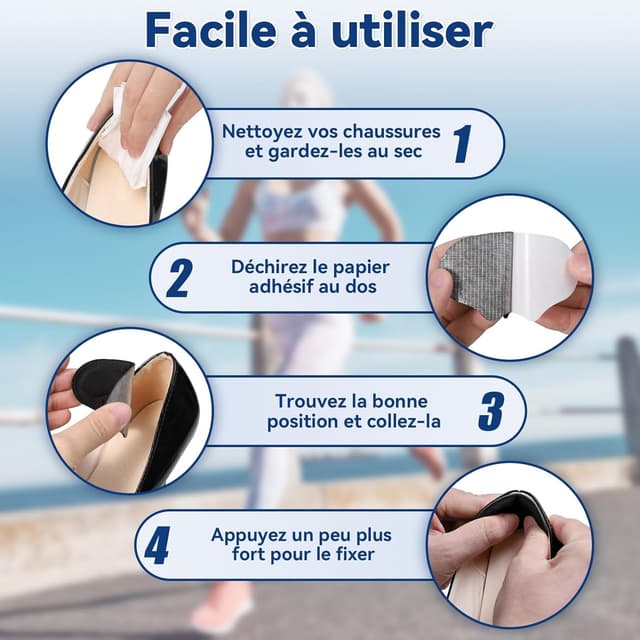 Facile à utiliser

Nettoyez vos chaussures et gardez-les au sec 1

2 Déchirez le papier adhésif au dos

Trouvez la bonne position et collez-la 3

4 Appuyez un peu plus fort pour le fixer