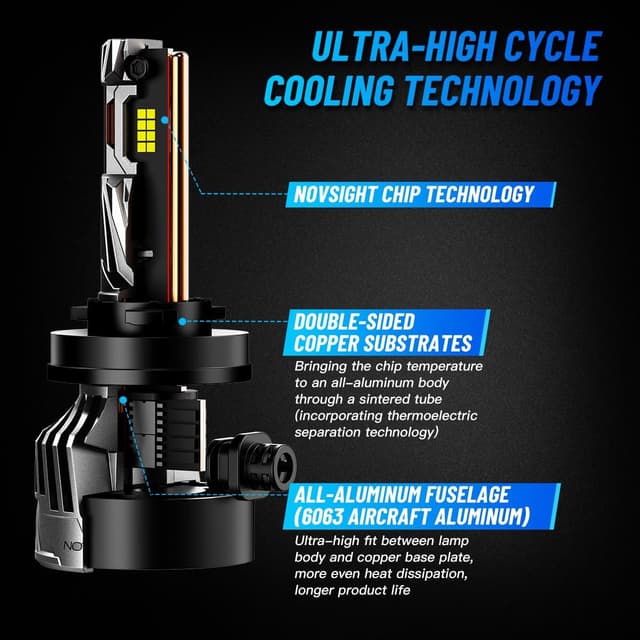 ULTRA-HIGH CYCLE COOLING TECHNOLOGY

NOVSIGHT CHIP TECHNOLOGY

DOUBLE-SIDED COPPER SUBSTRATES

Bringing the chip temperature to an all-aluminum body through a sintered tube (incorporating thermoelectric separation technology)

ALL-ALUMINUM FUSELAGE (6063 AIRCRAFT ALUMINUM)

Ultra-high fit between lamp body and copper base plate, more even heat dissipation, longer product life

NOV