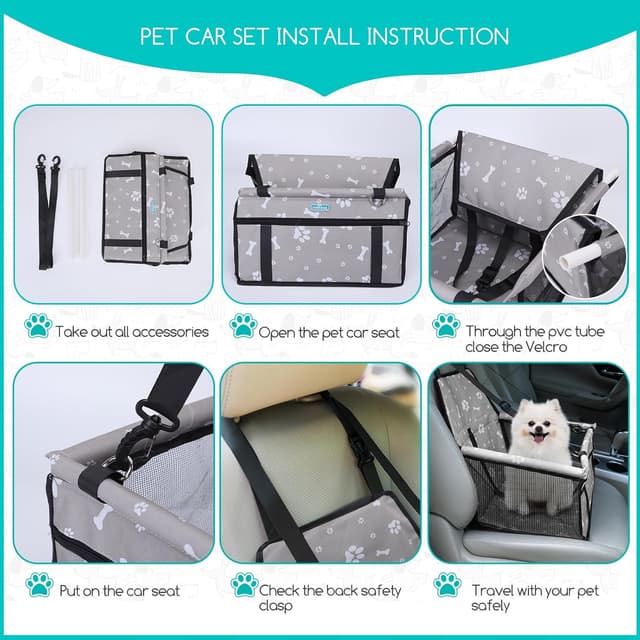 PET CAR SET INSTALL INSTRUCTION

Take out all accessories

Open the pet car seat

Through the pvc tube close the Velcro

Put on the car seat

Check the back safety clasp

Travel with your pet safely