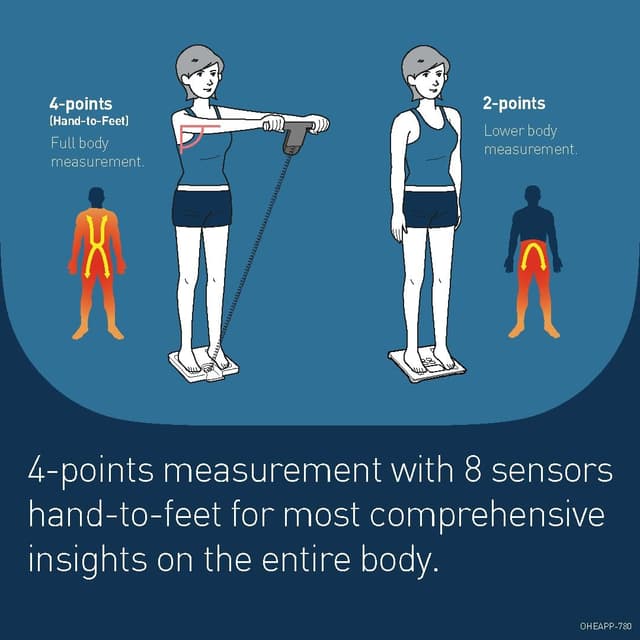 4-points
(Hand-to-Feet)
Full body measurement.

2-points
Lower body measurement.

4-points measurement with 8 sensors hand-to-feet for most comprehensive insights on the entire body.

OHEAPP-780