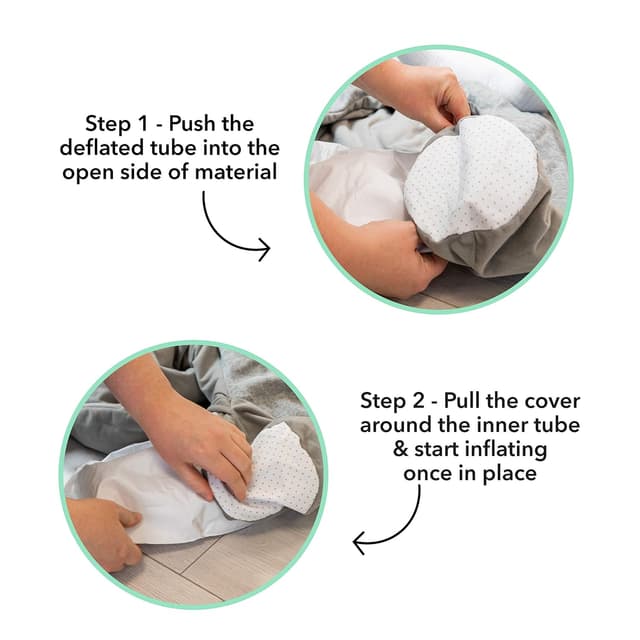 Step 1 - Push the deflated tube into the open side of material

Step 2 - Pull the cover around the inner tube & start inflating once in place