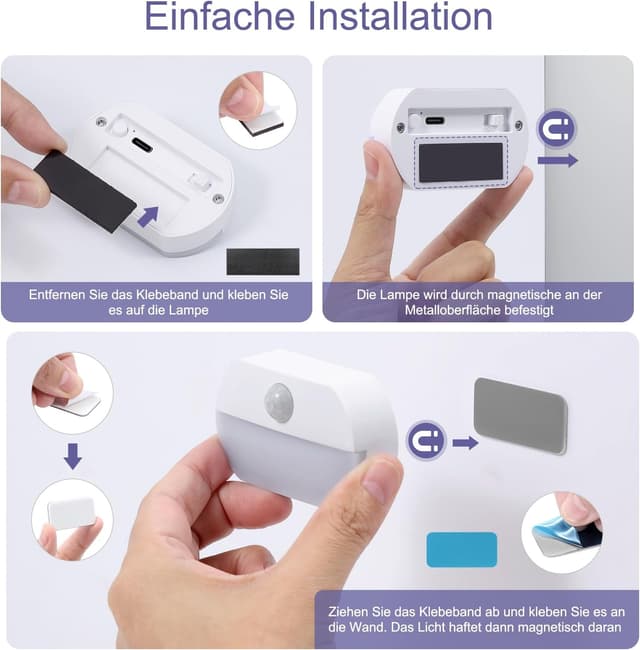 Einfache Installation

Entfernen Sie das Klebeband und kleben Sie es auf die Lampe

Die Lampe wird durch magnetische an der Metalloberfläche befestigt

Ziehen Sie das Klebeband ab und kleben Sie es an die Wand. Das Licht haftet dann magnetisch daran