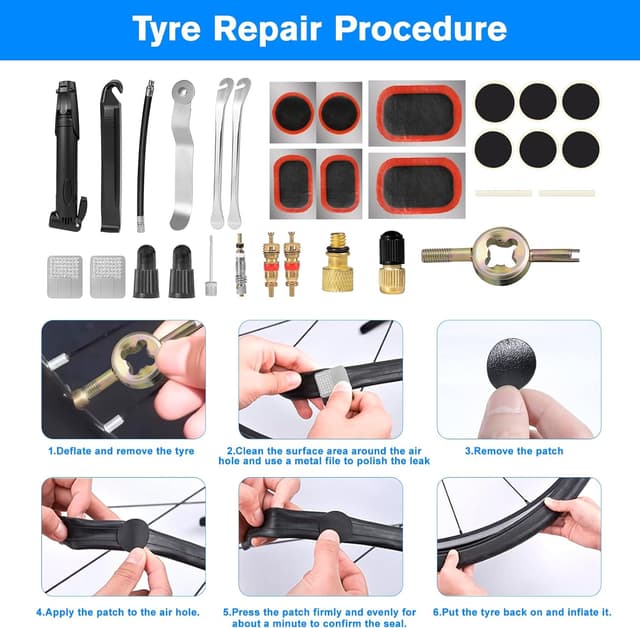 Tyre Repair Procedure

1.Deflate and remove the tyre

2.Clean the surface area around the air hole and use a metal file to polish the leak

3.Remove the patch

4.Apply the patch to the air hole.

5.Press the patch firmly and evenly for about a minute to confirm the seal.

6.Put the tyre back on and inflate it.