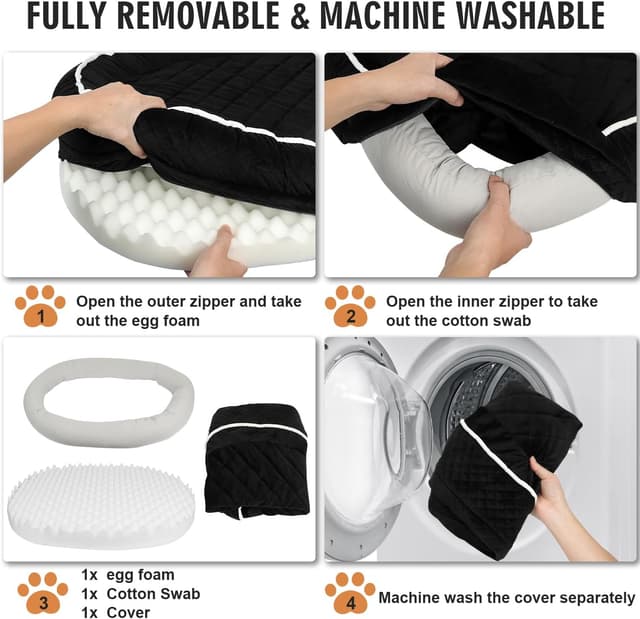 FULLY REMOVABLE & MACHINE WASHABLE

1 Open the outer zipper and take out the egg foam

2 Open the inner zipper to take out the cotton swab

3 1x egg foam
1x Cotton Swab
1x Cover

4 Machine wash the cover separately