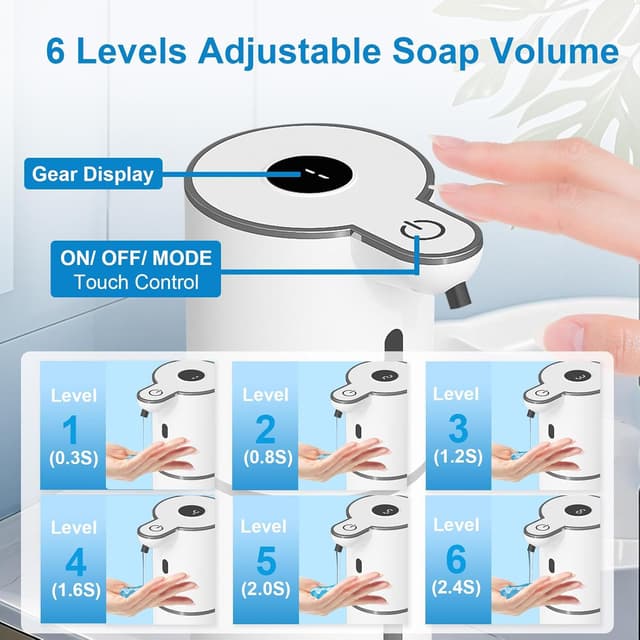 6 Levels Adjustable Soap Volume

Gear Display

ON/ OFF/ MODE
Touch Control

Level
1
(0.3S)

Level
2
(0.8S)

Level
3
(1.2S)

Level
4
(1.6S)

Level
5
(2.0S)

Level
6
(2.4S)