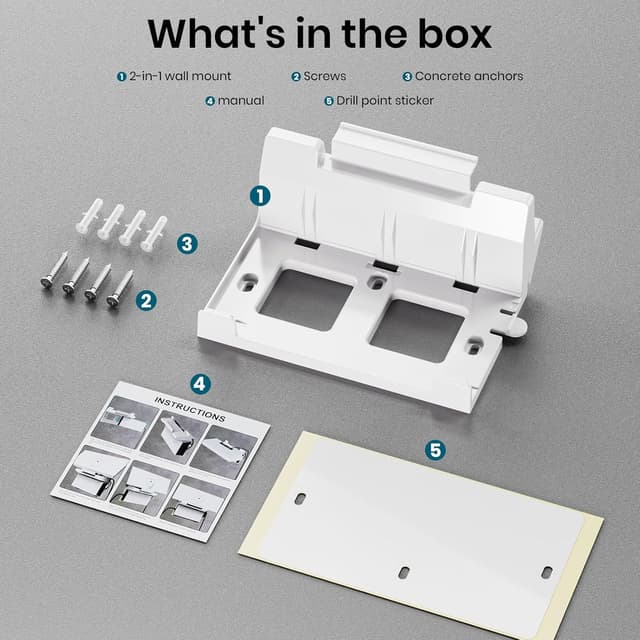 What's in the box

1 2-in-1 wall mount
2 Screws
3 Concrete anchors
4 manual
5 Drill point sticker

1

3

2

4

INSTRUCTIONS

5