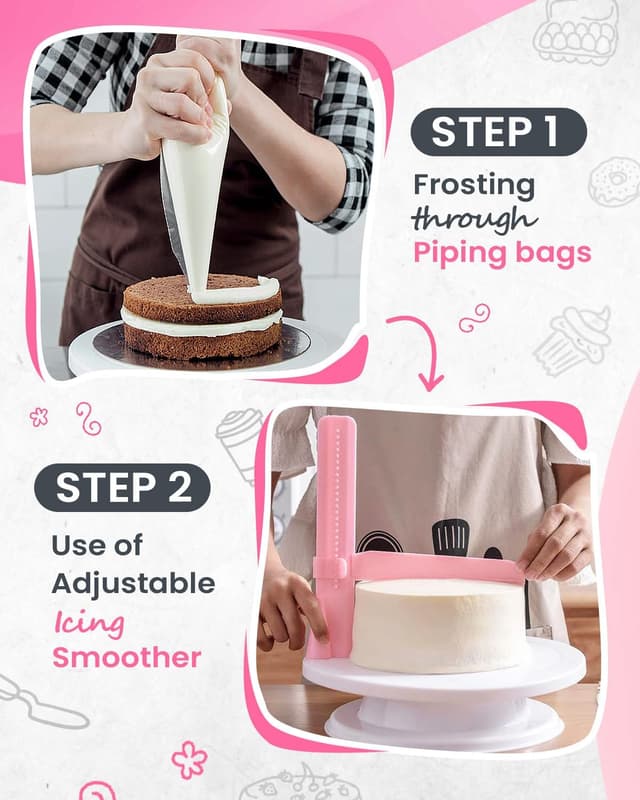 STEP 1

Frosting through Piping bags

STEP 2

Use of Adjustable Icing Smoother