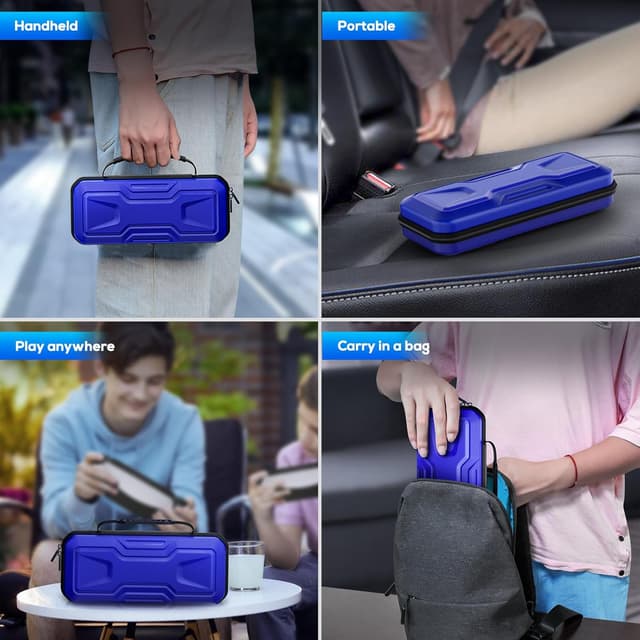 Handheld

Portable

Play anywhere

Carry in a bag