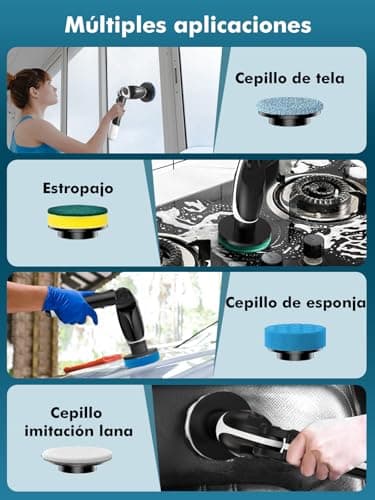 Múltiples aplicaciones

Cepillo de tela

Estropajo

Cepillo de esponja

Cepillo imitación lana