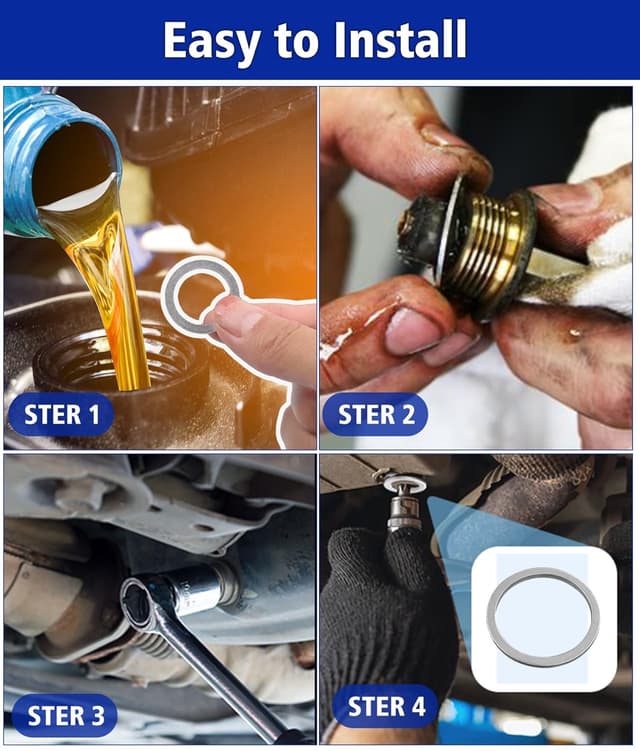 Easy to Install

STER 1

STER 2

STER 3

STER 4