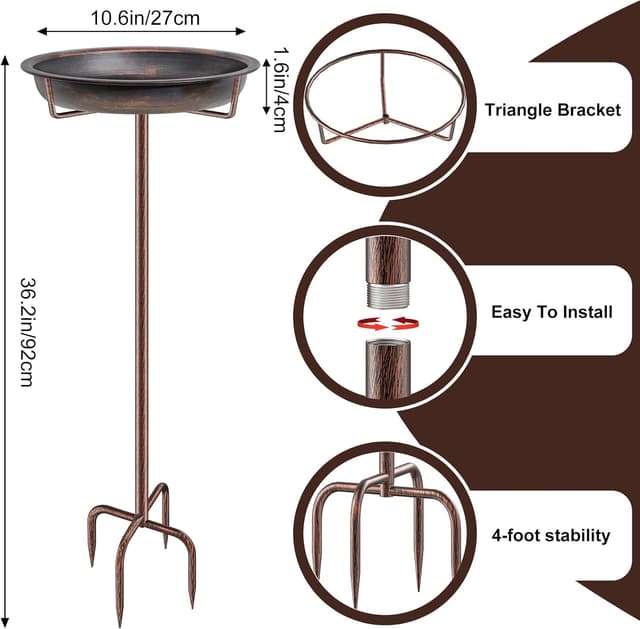 10.6in/27cm

1.6in/4cm

36.2in/92cm

Triangle Bracket

Easy To Install

4-foot stability