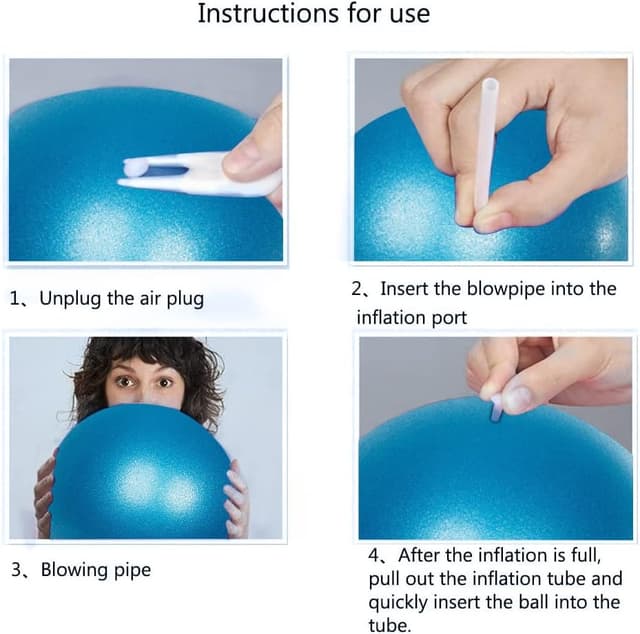 Instructions for use

1、Unplug the air plug

2、Insert the blowpipe into the inflation port

3、Blowing pipe

4、After the inflation is full, pull out the inflation tube and quickly insert the ball into the tube.