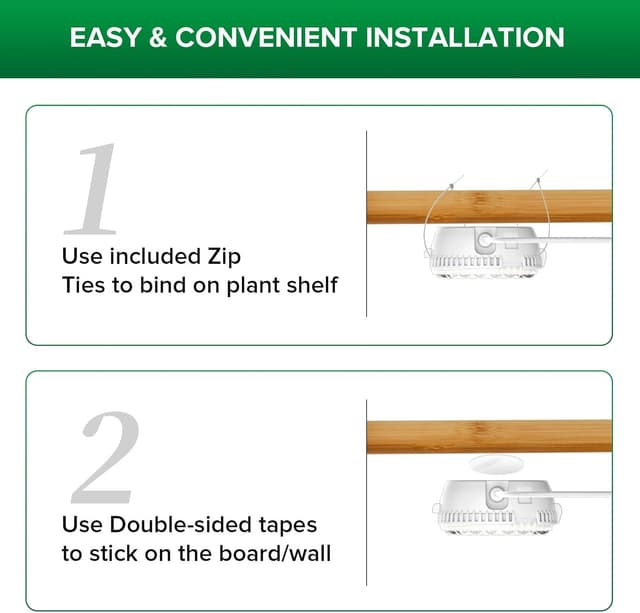 EASY & CONVENIENT INSTALLATION

1

Use included Zip Ties to bind on plant shelf

2

Use Double-sided tapes to stick on the board/wall