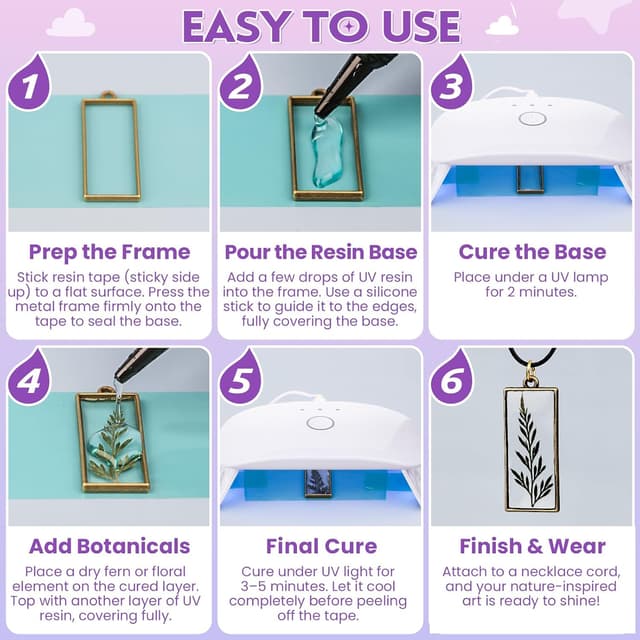 EASY TO USE

1

Prep the Frame

Stick resin tape (sticky side up) to a flat surface. Press the metal frame firmly onto the tape to seal the base.

2

Pour the Resin Base

Add a few drops of UV resin into the frame. Use a silicone stick to guide it to the edges, fully covering the base.

3

Cure the Base

Place under a UV lamp for 2 minutes.

4

Add Botanicals

Place a dry fern or floral element on the cured layer. Top with another layer of UV resin, covering fully.

5

Final Cure

Cure under UV light for 3–5 minutes. Let it cool completely before peeling off the tape.

6

Finish & Wear

Attach to a necklace cord, and your nature-inspired art is ready to shine!